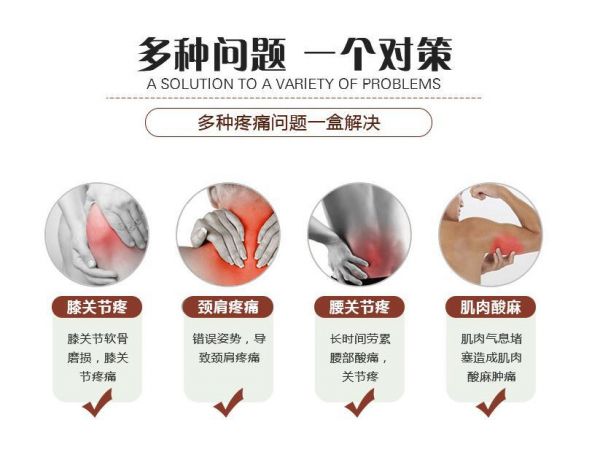 多种问题 一个对策
A SOLUTION TO A VARIETY OF PROBLEMS

多种疼痛问题一盒解决

膝关节疼

膝关节软骨磨损，膝关节疼痛

颈肩疼痛

错误姿势，导致颈肩疼痛

腰关节疼

长时间劳累腰部酸痛，关节疼

肌肉酸麻

肌肉气息堵塞造成肌肉酸麻肿痛